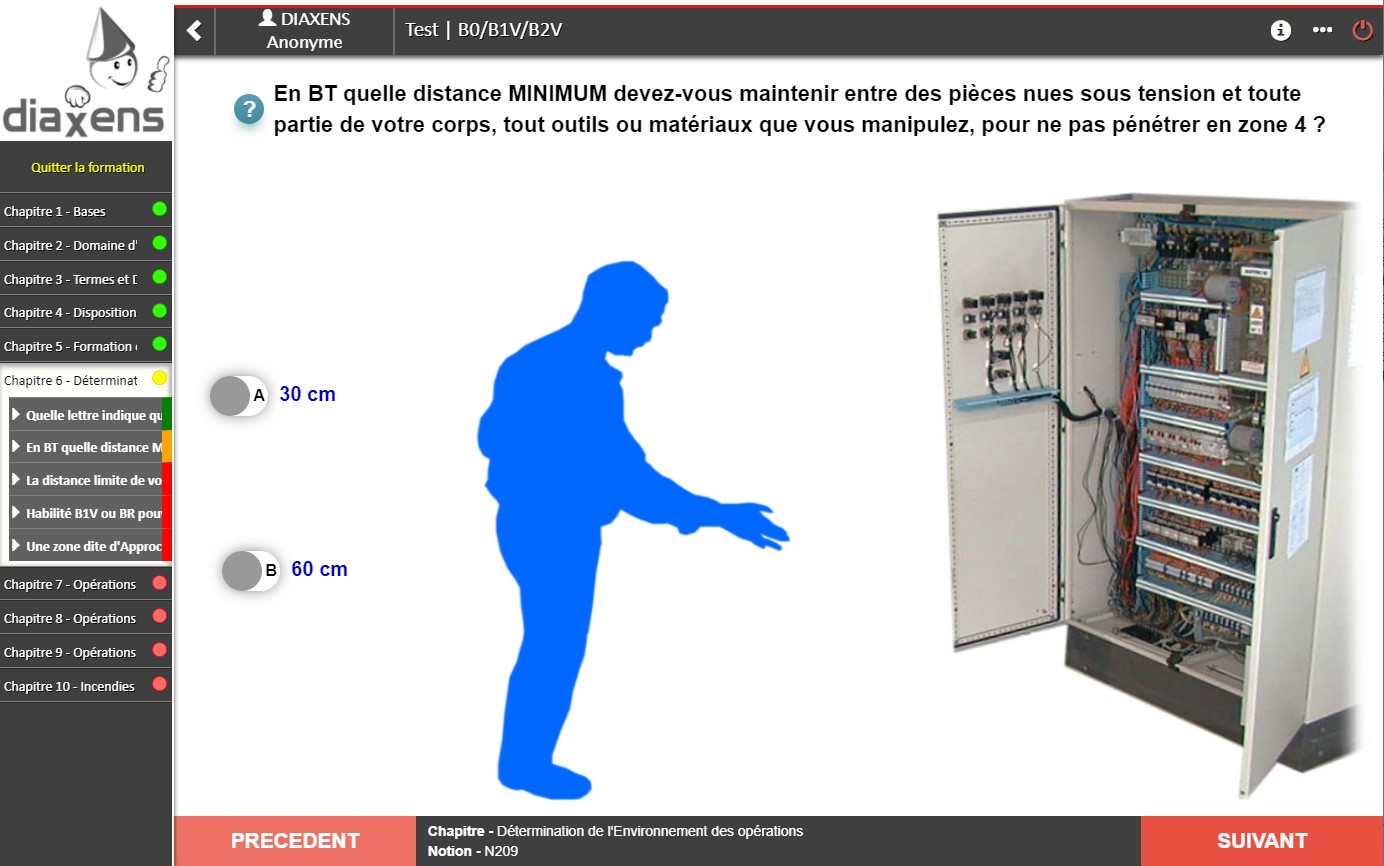 diaxens

Quitter la formation

Chapitre 1 - Bases
Chapitre 2 - Domaine d'
Chapitre 3 - Termes et D
Chapitre 4 - Disposition
Chapitre 5 - Formation
Chapitre 6 - Déterminat
Quelle lettre indique qu
En BT quelle distance M
La distance limite de vo
Habilité B1V ou BR pou
Une zone dite d'Approc
Chapitre 7 - Opérations
Chapitre 8 - Opérations
Chapitre 9 - Opérations
Chapitre 10 - Incendies

DIAXENS
Anonyme

Test | B0/B1V/B2V

En BT quelle distance MINIMUM devez-vous maintenir entre des pièces nues sous tension et toute partie de votre corps, tout outils ou matériaux que vous manipulez, pour ne pas pénétrer en zone 4 ?

A 30 cm

B 60 cm

PRECEDENT

Chapitre - Détermination de l'Environnement des opérations
Notion - N209

SUIVANT